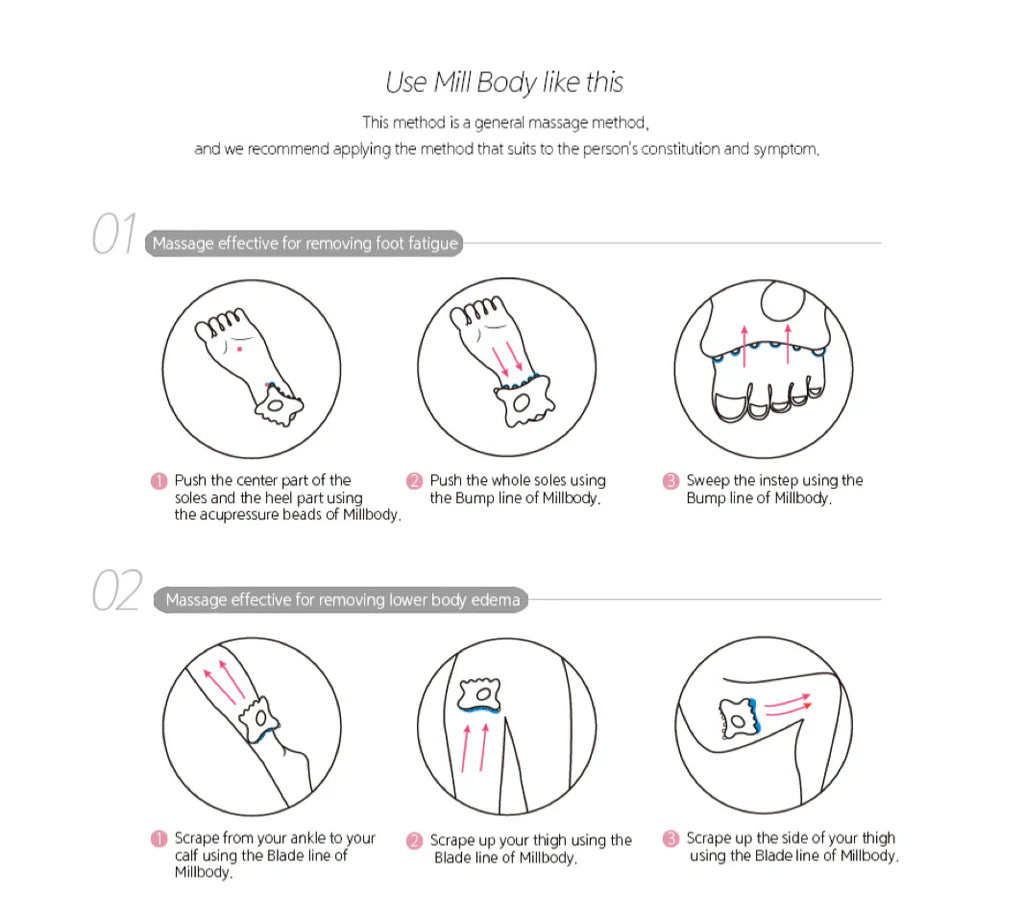 Use Mill Body like this

This method is a general massage method, and we recommend applying the method that suits to the person's constitution and symptom.

01 Massage effective for removing foot fatigue

1 Push the center part of the soles and the heel part using the acupressure beads of Millbody.

2 Push the whole soles using the Bump line of Millbody.

3 Sweep the instep using the Bump line of Millbody.

02 Massage effective for removing lower body edema

1 Scrape from your ankle to your calf using the Blade line of Millbody.

2 Scrape up your thigh using the Blade line of Millbody.

3 Scrape up the side of your thigh using the Blade line of Millbody.