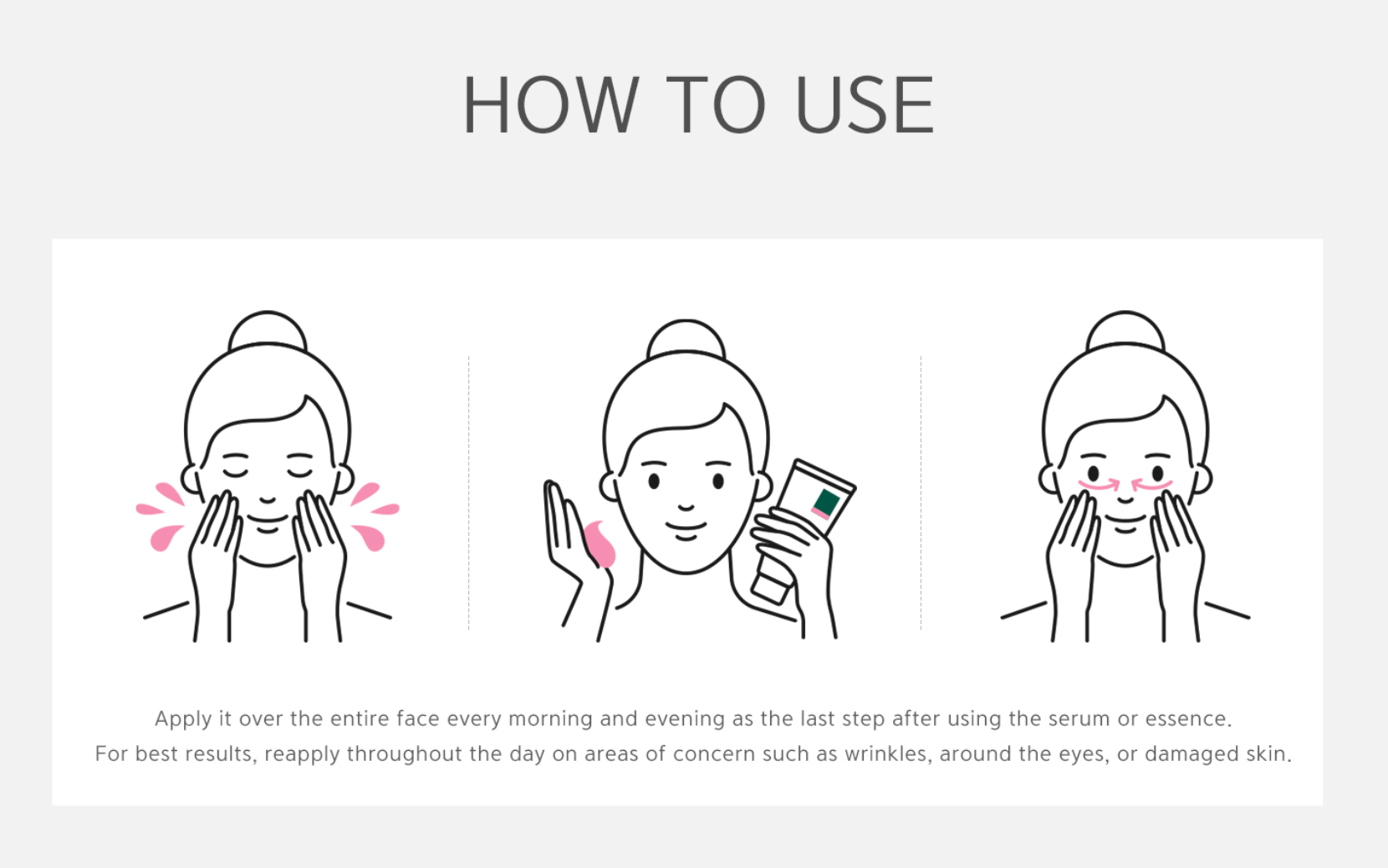 HOW TO USE

Apply it over the entire face every morning and evening as the last step after using the serum or essence.
For best results, reapply throughout the day on areas of concern such as wrinkles, around the eyes, or damaged skin.