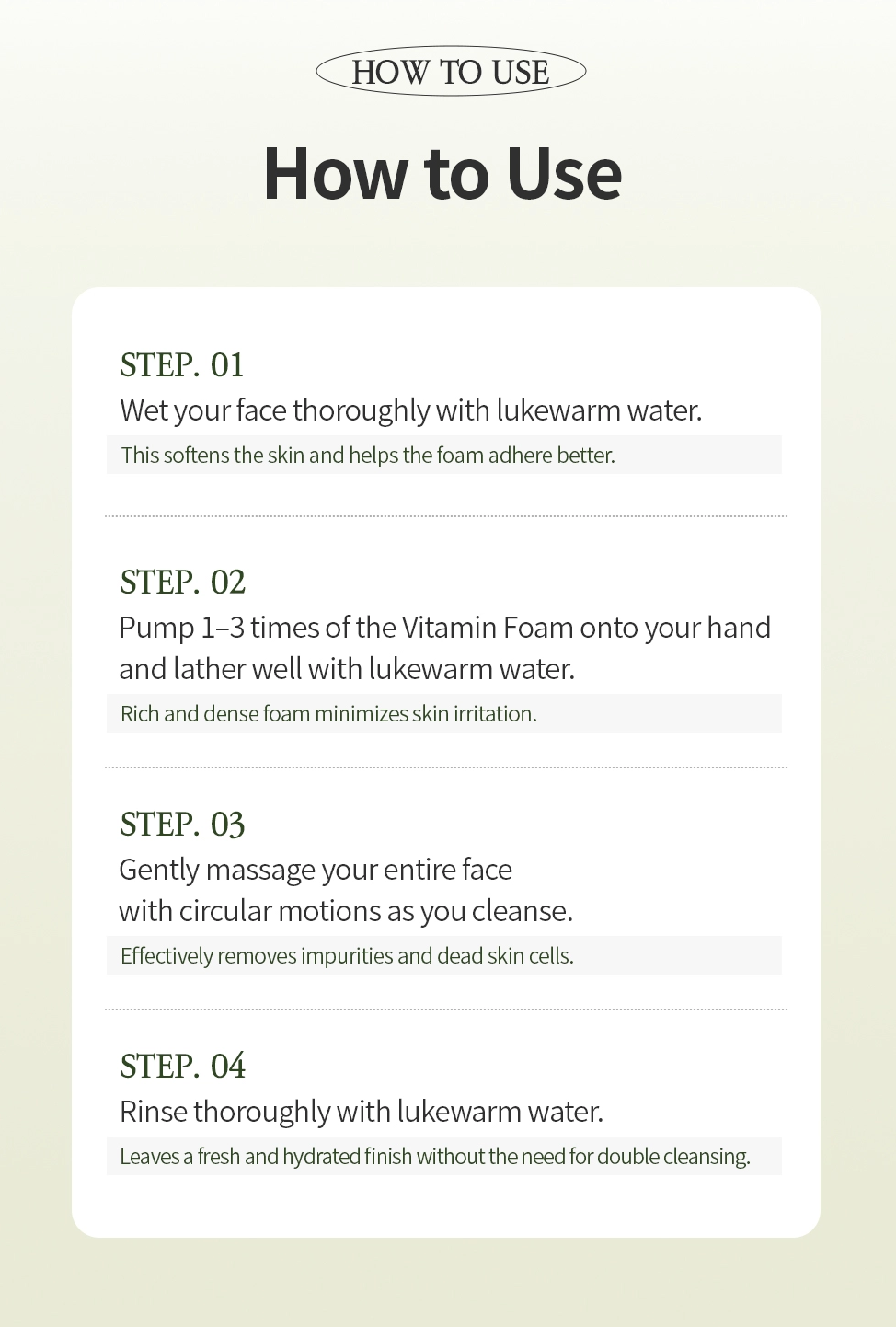 HOW TO USE

How to Use

STEP. 01

Wet your face thoroughly with lukewarm water.

This softens the skin and helps the foam adhere better.

STEP. 02

Pump 1–3 times of the Vitamin Foam onto your hand and lather well with lukewarm water.

Rich and dense foam minimizes skin irritation.

STEP. 03

Gently massage your entire face with circular motions as you cleanse.

Effectively removes impurities and dead skin cells.

STEP. 04

Rinse thoroughly with lukewarm water.

Leaves a fresh and hydrated finish without the need for double cleansing.